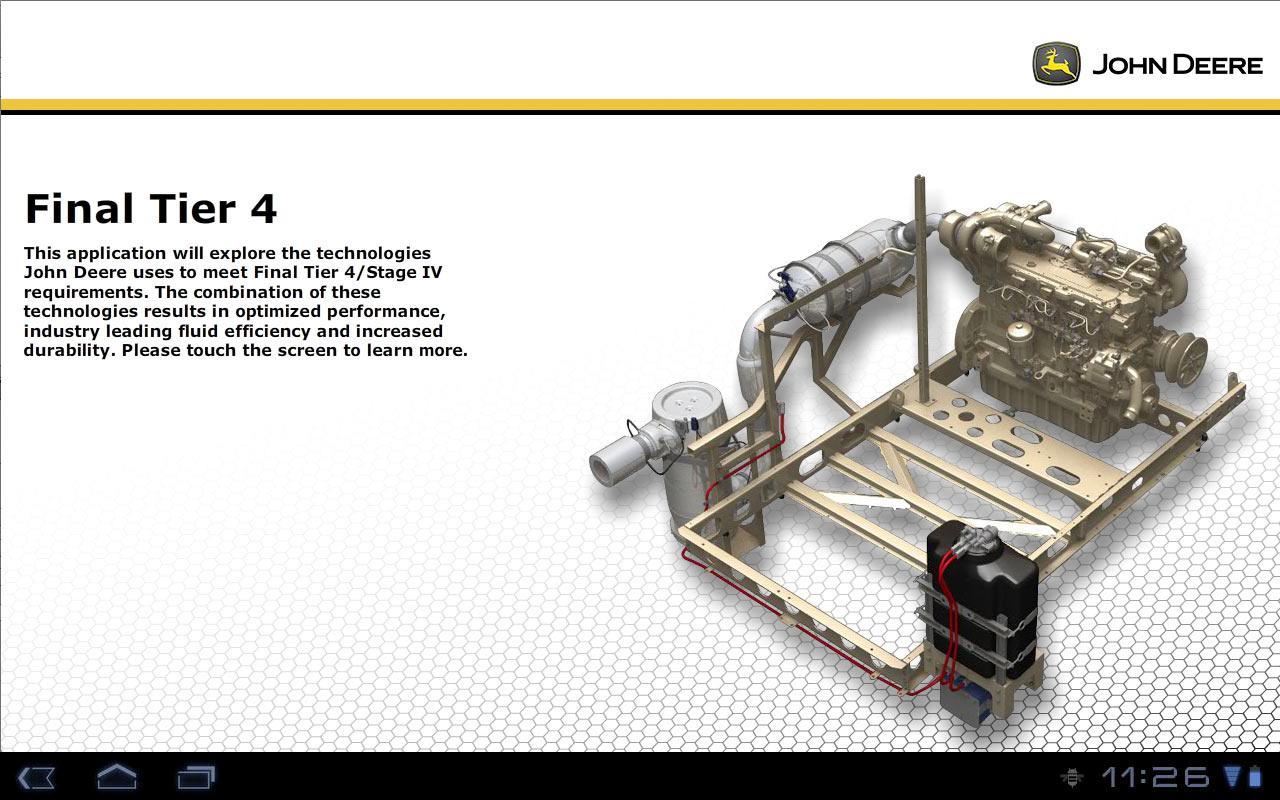 JOHN DEERE

Final Tier 4

This application will explore the technologies John Deere uses to meet Final Tier 4/Stage IV requirements. The combination of these technologies results in optimized performance, industry leading fluid efficiency and increased durability. Please touch the screen to learn more.

11:26