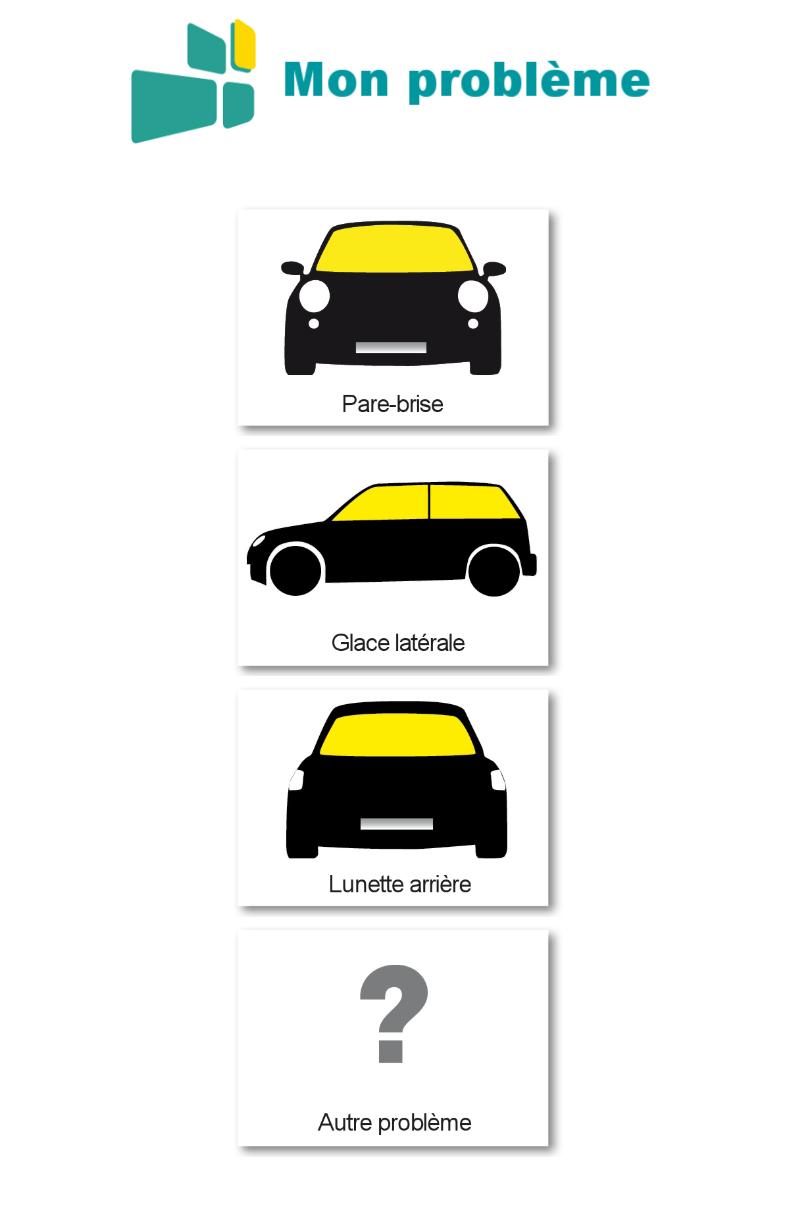 Mon problème

Pare-brise

Glace latérale

Lunette arrière

?

Autre problème